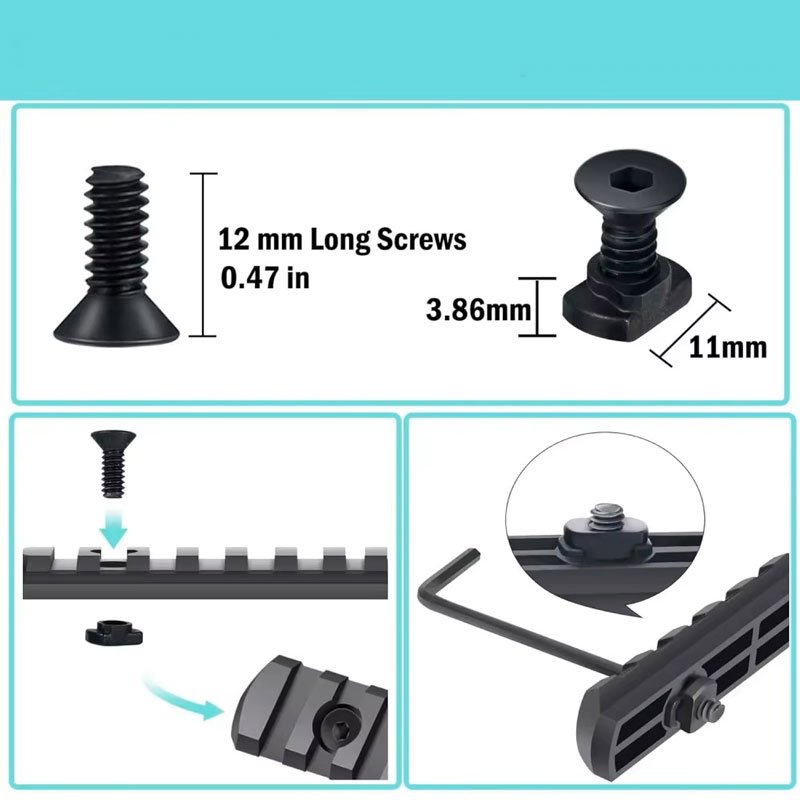 12 mm Long Screws
0.47 in

3.86mm

11mm